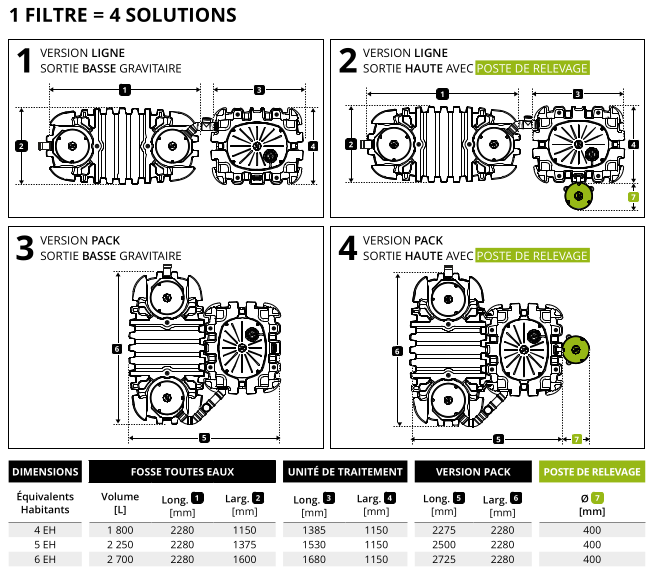 1 FILTRE = 4 SOLUTIONS

1 VERSION LIGNE
SORTIE BASSE GRAVITAIRE

1 3 2 4

2 VERSION LIGNE
SORTIE HAUTE AVEC POSTE DE RELEVAGE

1 3 2 4 7

3 VERSION PACK
SORTIE BASSE GRAVITAIRE

6 5

4 VERSION PACK
SORTIE HAUTE AVEC POSTE DE RELEVAGE

6 5 7

| DIMENSIONS | FOSSE TOUTES EAUX | | | UNITÉ DE TRAITEMENT | | VERSION PACK | | POSTE DE RELEVAGE |
|---|---|---|---|---|---|---|---|---|
| Équivalents Habitants | Volume [L] | Long. 1 [mm] | Larg. 2 [mm] | Long. 3 [mm] | Larg. 4 [mm] | Long. 5 [mm] | Larg. 6 [mm] | Ø 7 [mm] |
| 4 EH | 1 800 | 2280 | 1150 | 1385 | 1150 | 2275 | 2280 | 400 |
| 5 EH | 2 250 | 2280 | 1375 | 1530 | 1150 | 2500 | 2280 | 400 |
| 6 EH | 2 700 | 2280 | 1600 | 1680 | 1150 | 2725 | 2280 | 400 |